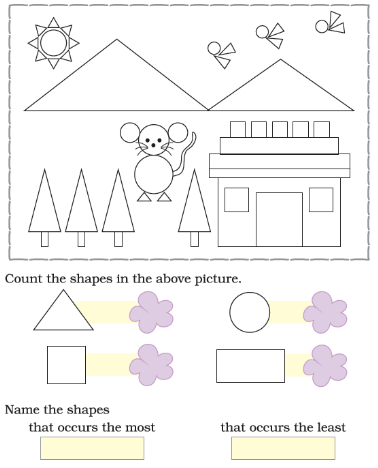 Count the shapes in the above picture.

Name the shapes

that occurs the most

that occurs the least